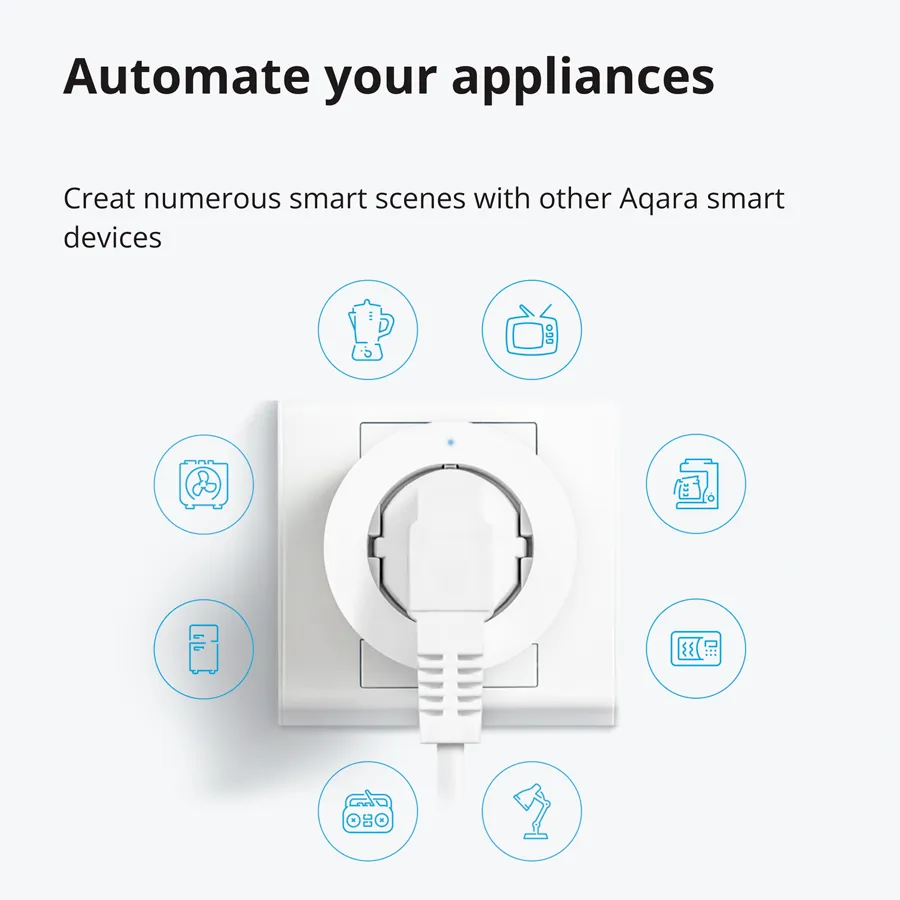 Automate your appliances

Creat numerous smart scenes with other Aqara smart devices