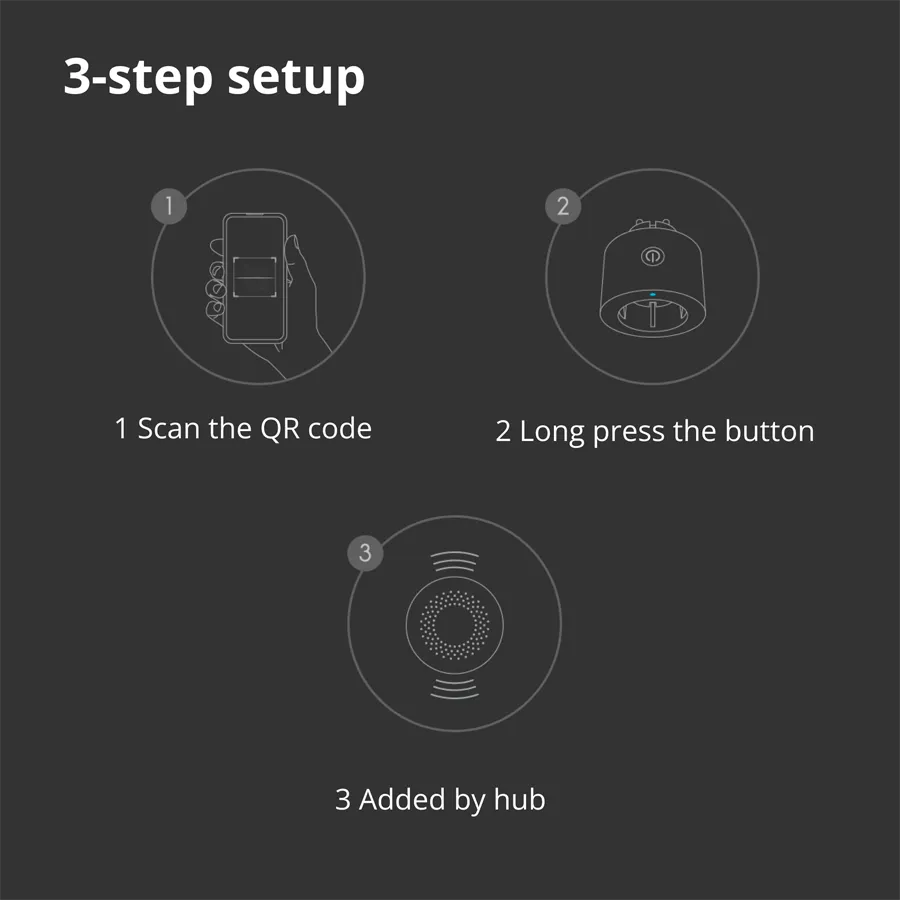 3-step setup

1

1 Scan the QR code

2

2 Long press the button

3

3 Added by hub